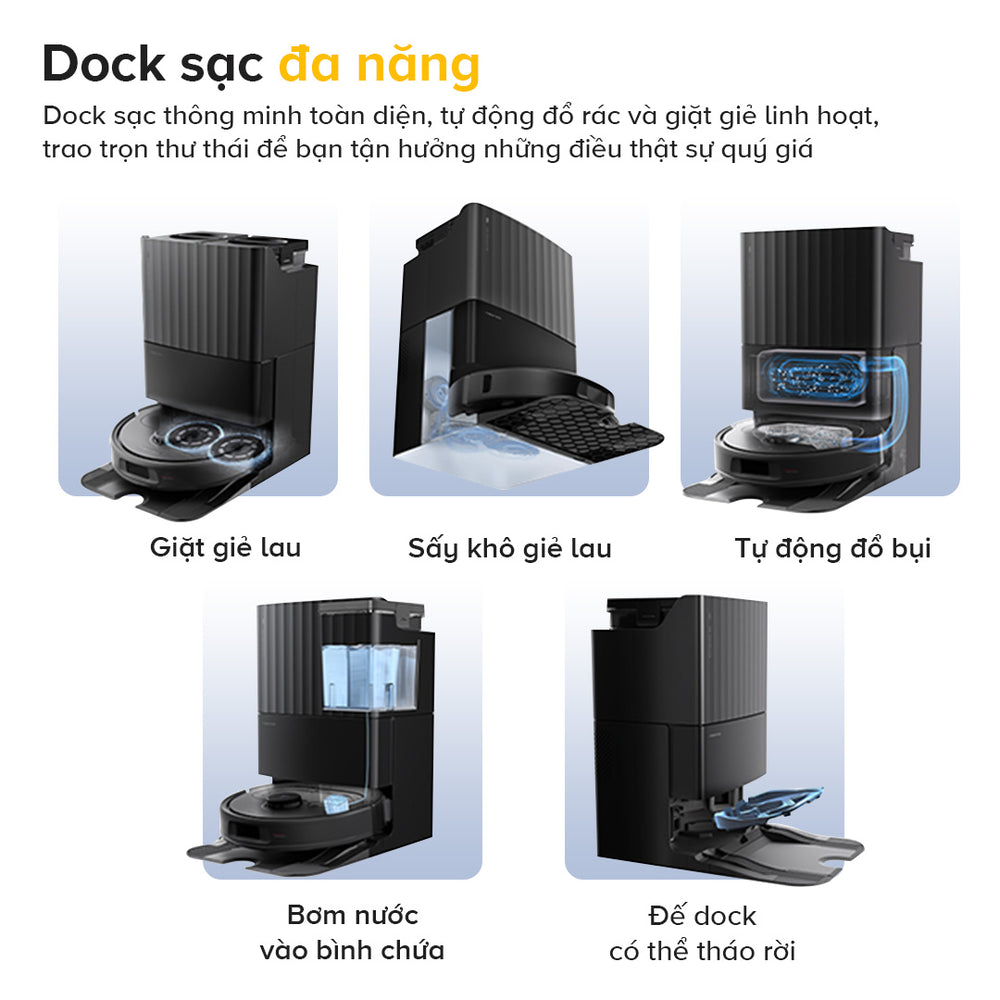 Dock sạc đa năng

Dock sạc thông minh toàn diện, tự động đổ rác và giặt giẻ linh hoạt, trao trọn thư thái để bạn tận hưởng những điều thật sự quý giá

Giặt giẻ lau

Sấy khô giẻ lau

Tự động đổ bụi

Bơm nước vào bình chứa

Đế dock có thể tháo rời